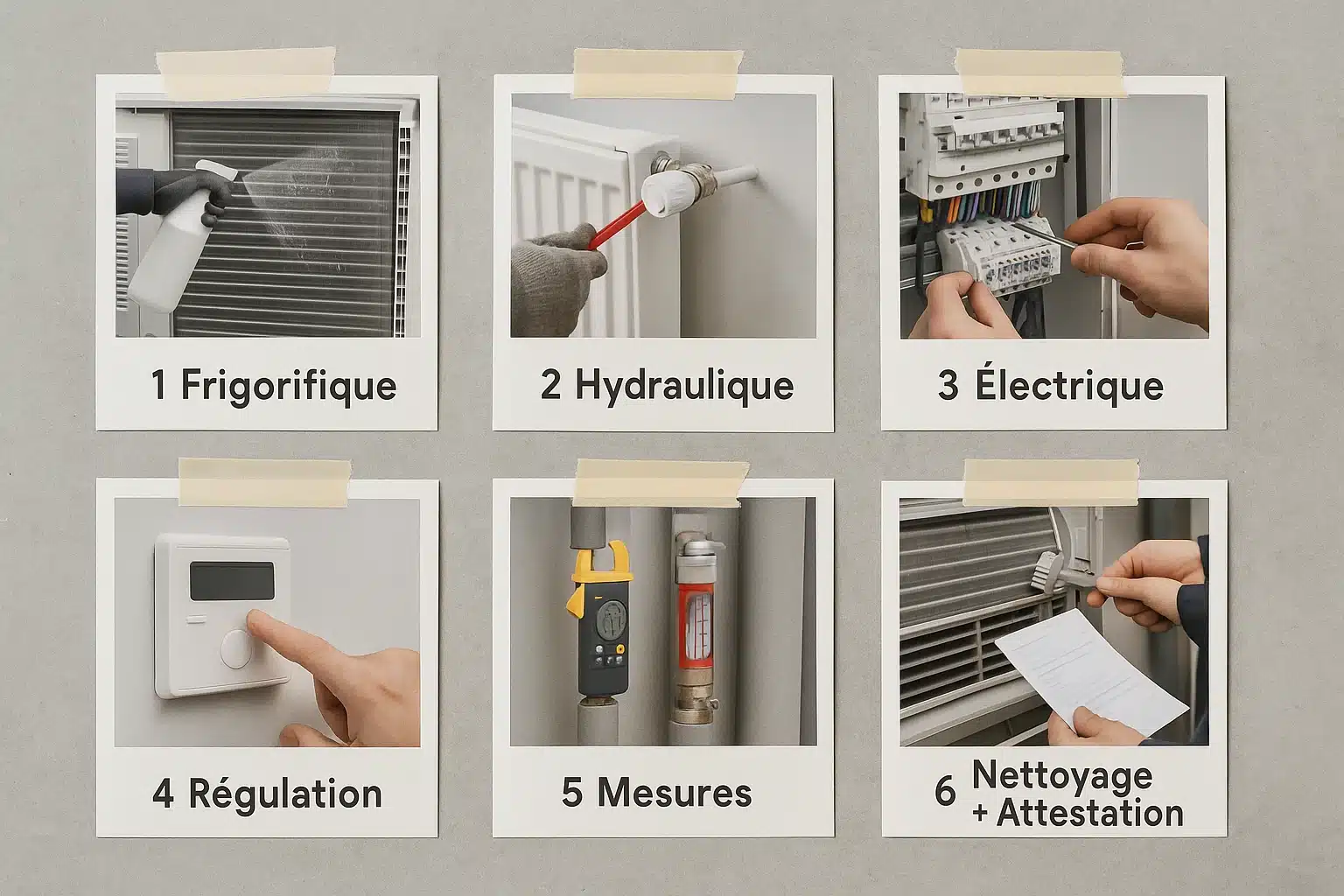 1 Frigorifique

2 Hydraulique

3 Électrique

4 Régulation

5 Mesures

6 Nettoyage + Attestation